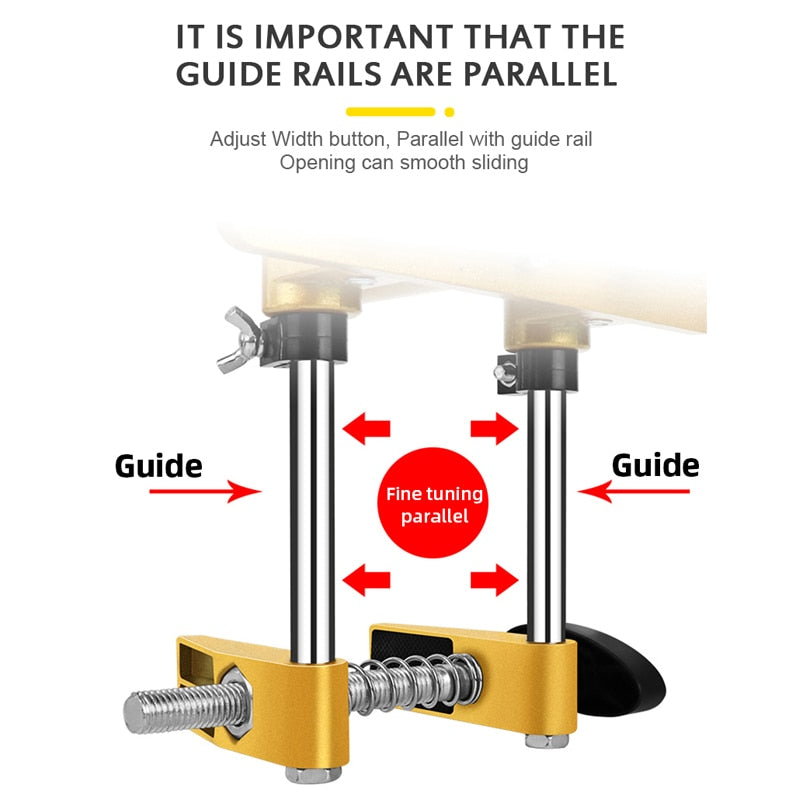 IT IS IMPORTANT THAT THE GUIDE RAILS ARE PARALLEL

Adjust Width button, Parallel with guide rail
Opening can smooth sliding

Guide

Fine tuning parallel

Guide